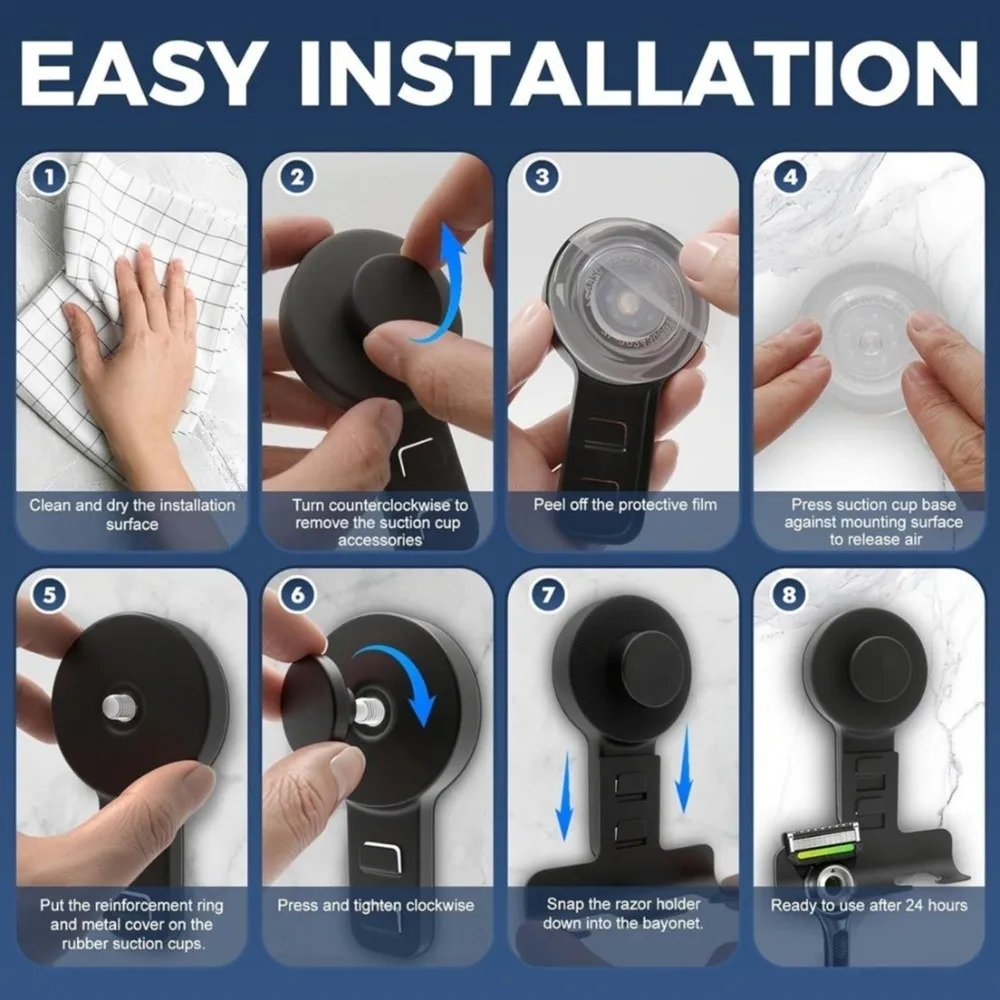 EASY INSTALLATION

1
Clean and dry the installation surface

2
Turn counterclockwise to remove the suction cup accessories

3
Peel off the protective film

4
Press suction cup base against mounting surface to release air

5
Put the reinforcement ring and metal cover on the rubber suction cups.

6
Press and tighten clockwise

7
Snap the razor holder down into the bayonet.

8
Ready to use after 24 hours