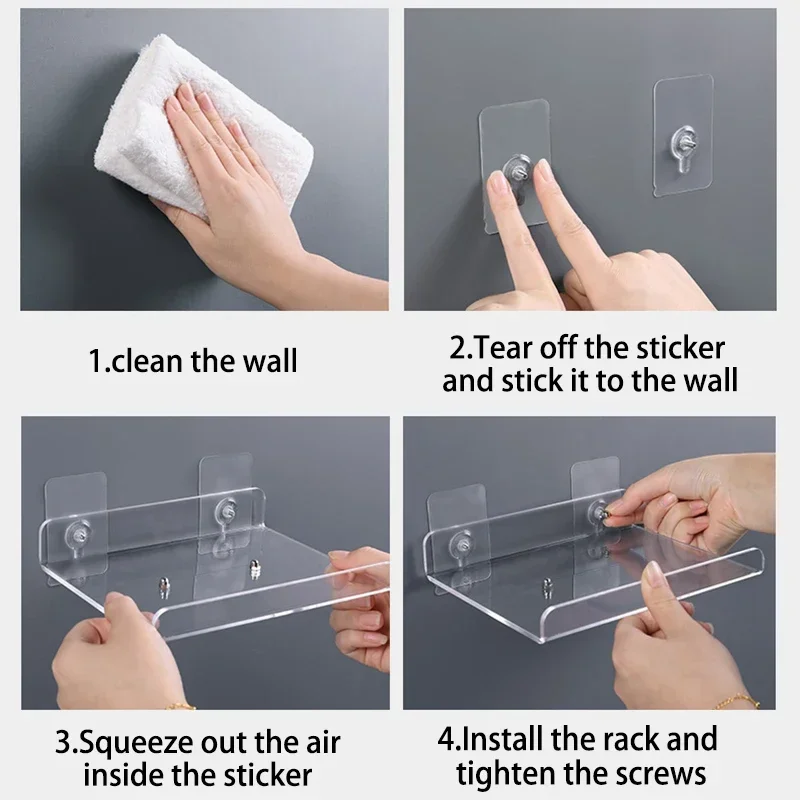 1.clean the wall

2.Tear off the sticker and stick it to the wall

3.Squeeze out the air inside the sticker

4.Install the rack and tighten the screws