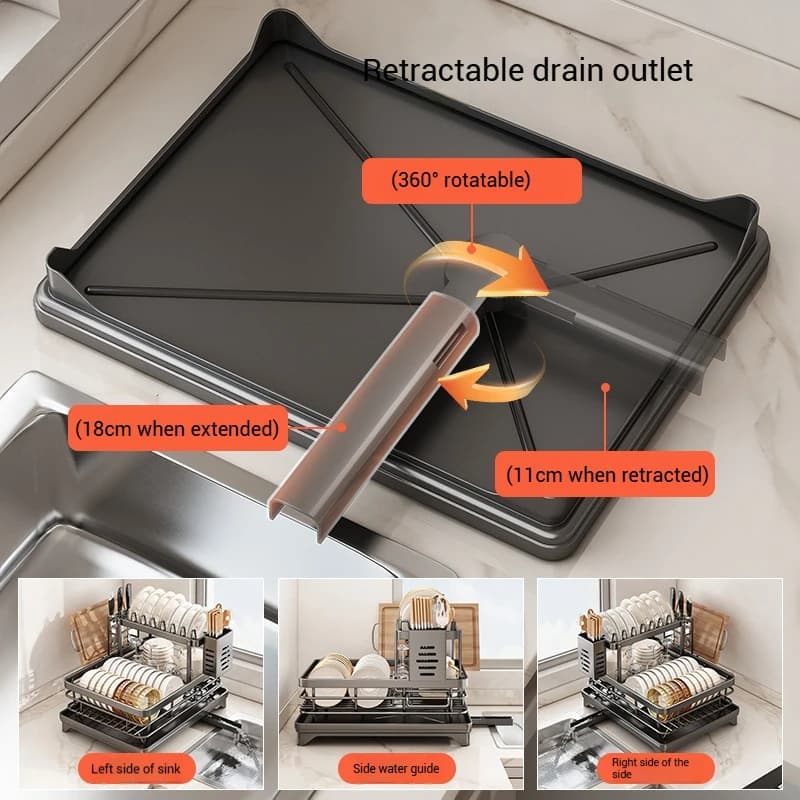 Retractable drain outlet

(360° rotatable)

(18cm when extended)

(11cm when retracted)

Left side of sink

Side water guide

Right side of the side